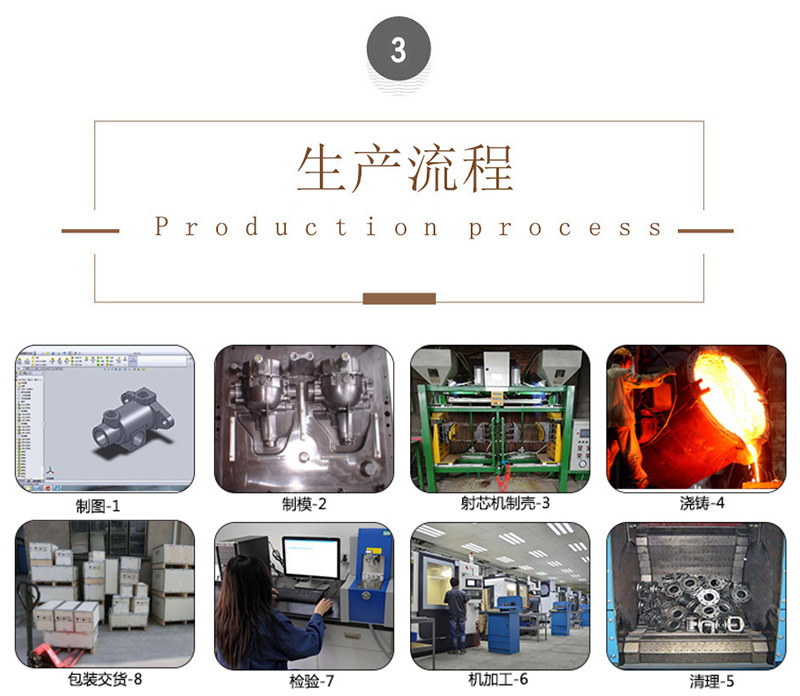 3

生产流程

Production process

制图-1

制模-2

射芯机制壳-3

浇铸-4

包装交货-8

检验-7

机加工-6

清理-5